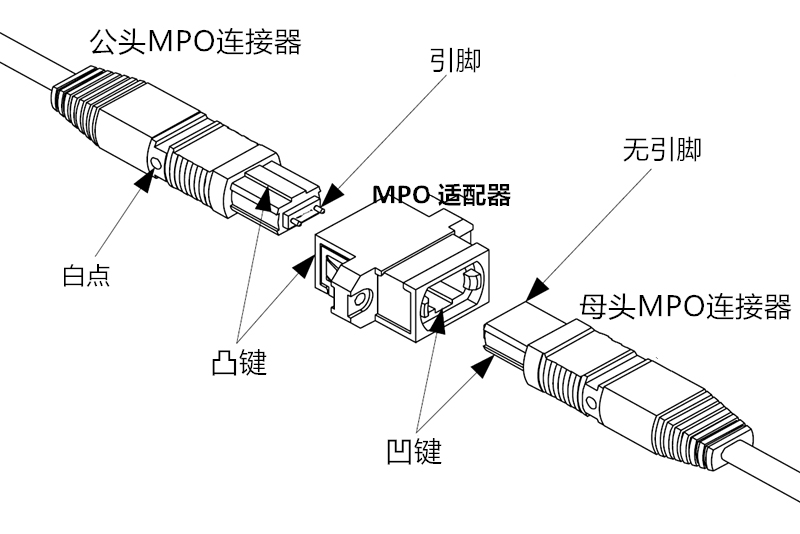 公头MPO连接器

引脚

无引脚

MPO 适配器

白点

母头MPO连接器

凸键

凹键