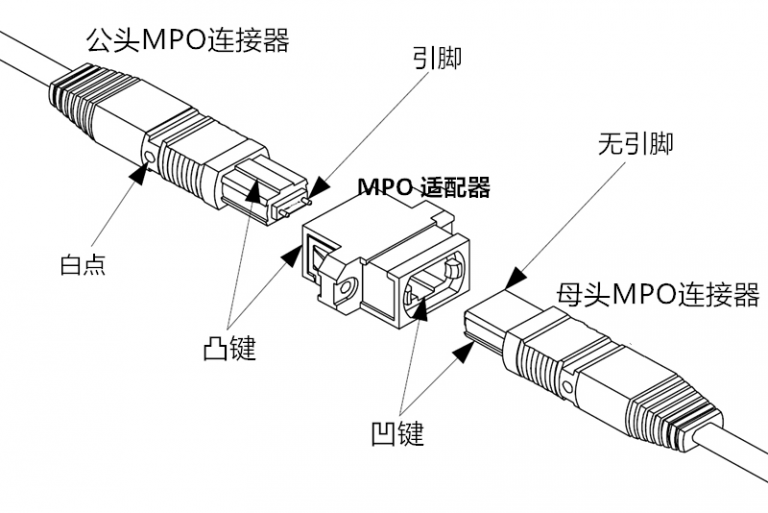 公头MPO连接器

引脚

无引脚

MPO 适配器

白点

母头MPO连接器

凸键

凹键